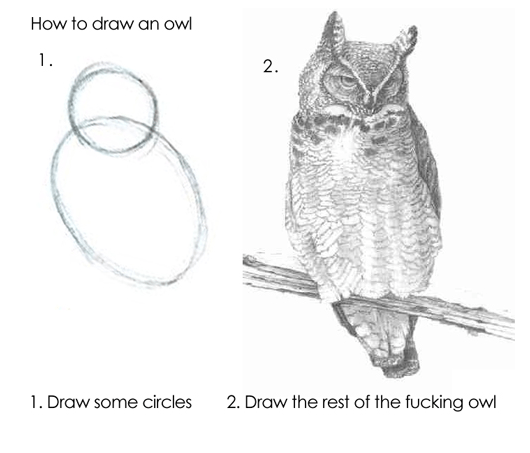 How to draw an owl

1.

2.

1. Draw some circles

2. Draw the rest of the fucking owl