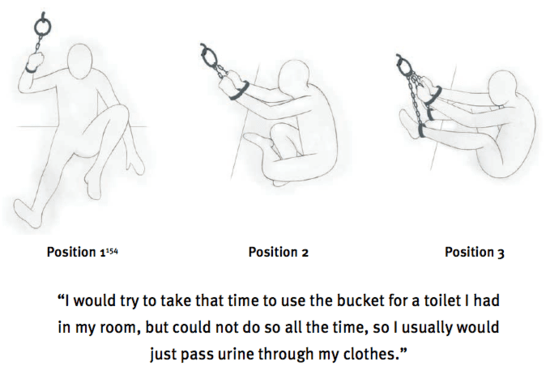 Position 1$^{154}$

Position 2

Position 3

“I would try to take that time to use the bucket for a toilet I had in my room, but could not do so all the time, so I usually would just pass urine through my clothes.”